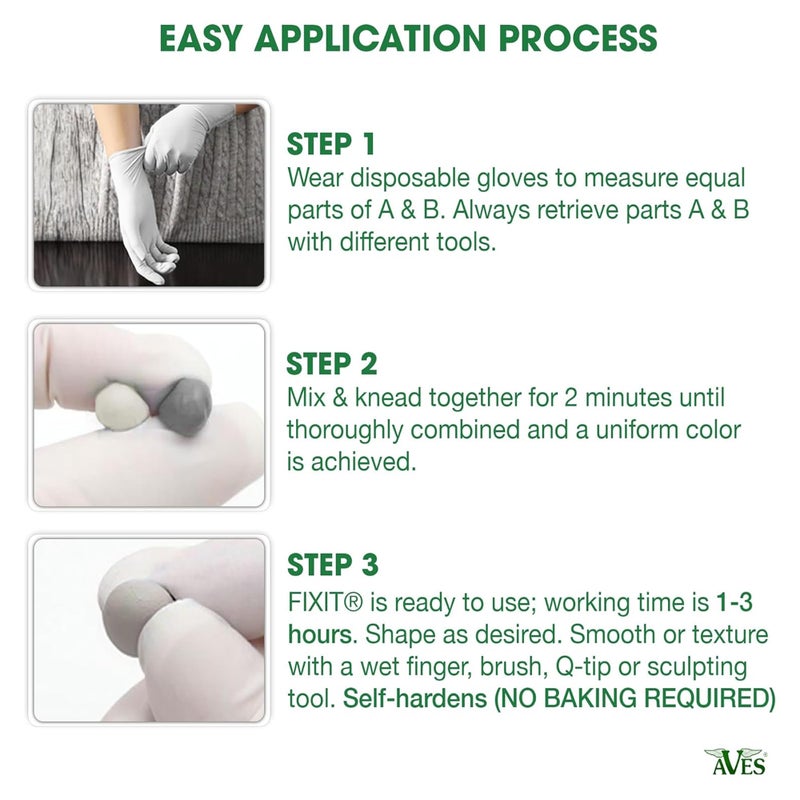 EASY APPLICATION PROCESS

STEP 1
Wear disposable gloves to measure equal parts of A & B. Always retrieve parts A & B with different tools.

STEP 2
Mix & knead together for 2 minutes until thoroughly combined and a uniform color is achieved.

STEP 3
FIXIT® is ready to use; working time is 1-3 hours. Shape as desired. Smooth or texture with a wet finger, brush, Q-tip or sculpting tool. Self-hardens (NO BAKING REQUIRED)

AVES®